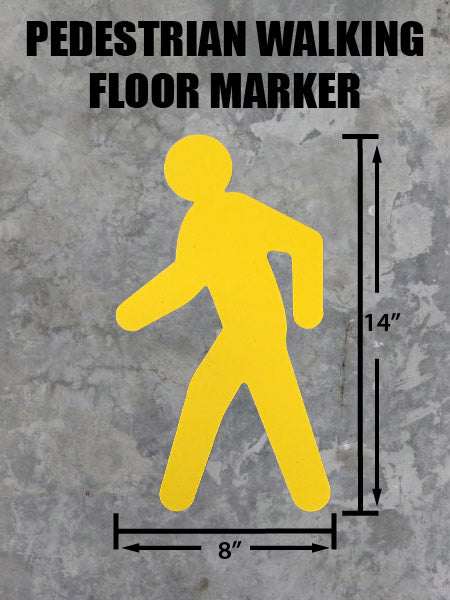 PEDESTRIAN WALKING
FLOOR MARKER

14″

8″